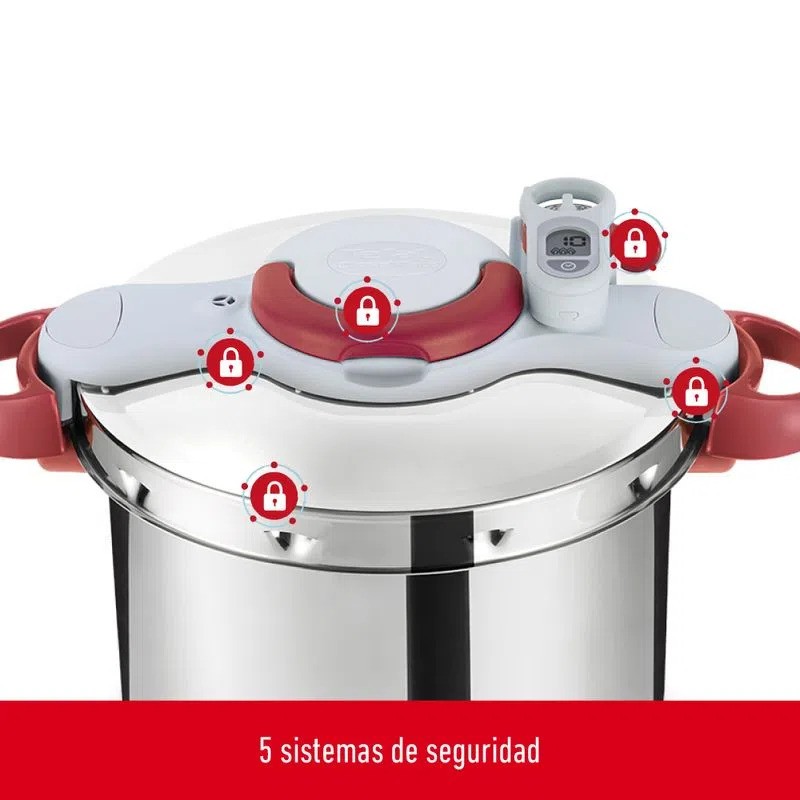 10

5 sistemas de seguridad